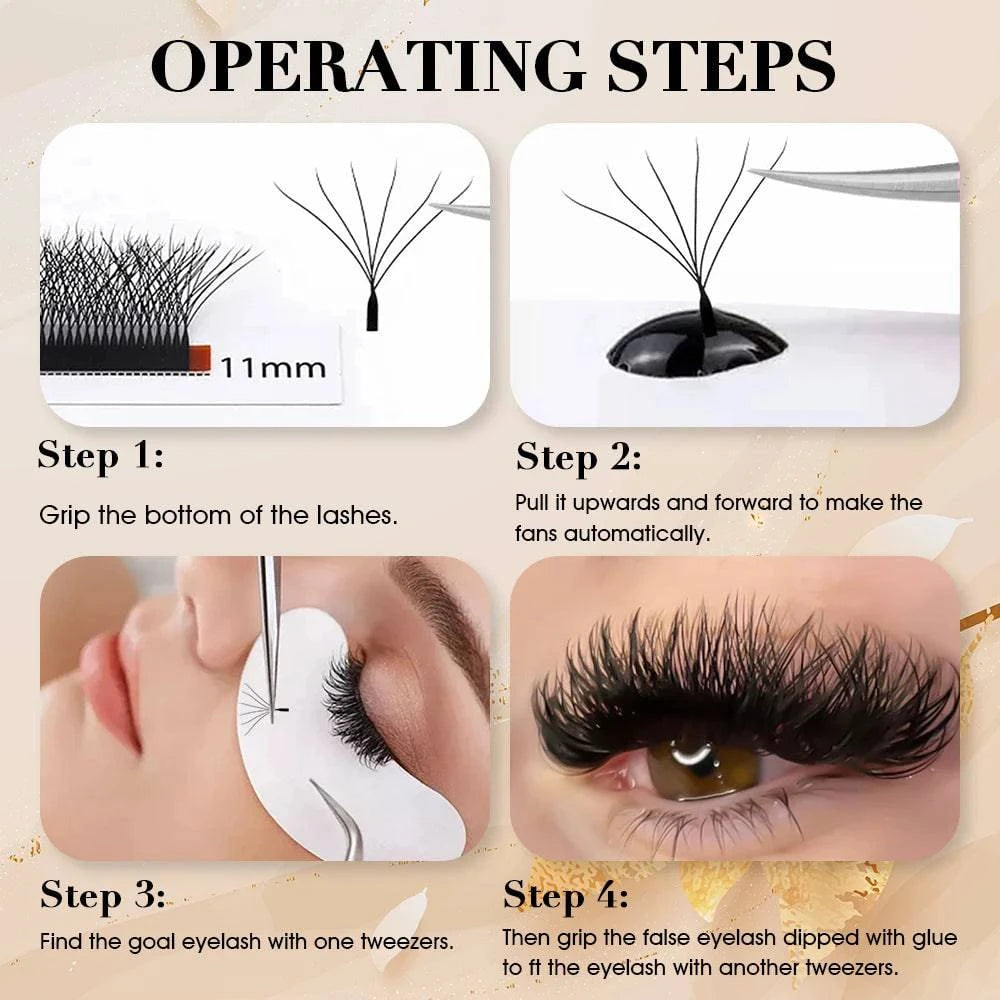 OPERATING STEPS

11mm

Step 1:

Grip the bottom of the lashes.

Step 2:

Pull it upwards and forward to make the fans automatically.

Step 3:

Find the goal eyelash with one tweezers.

Step 4:

Then grip the false eyelash dipped with glue to ft the eyelash with another tweezers.